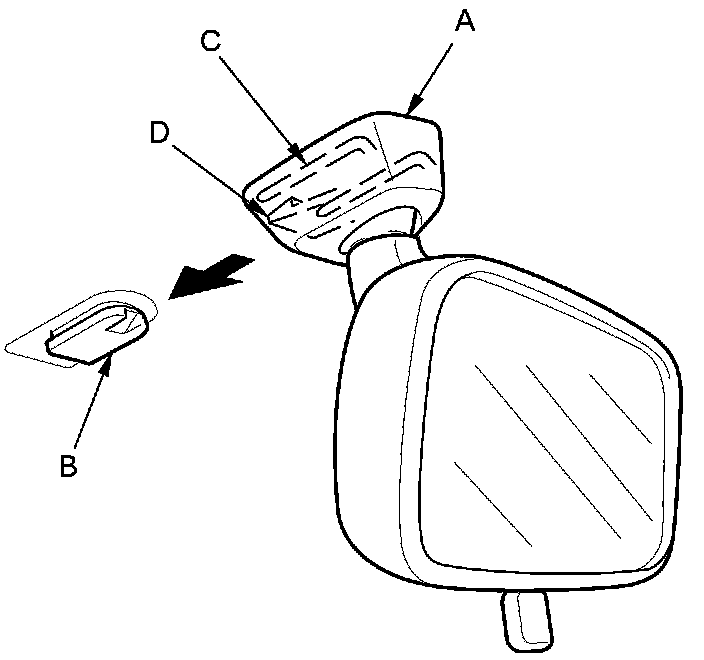 A
C
D
B