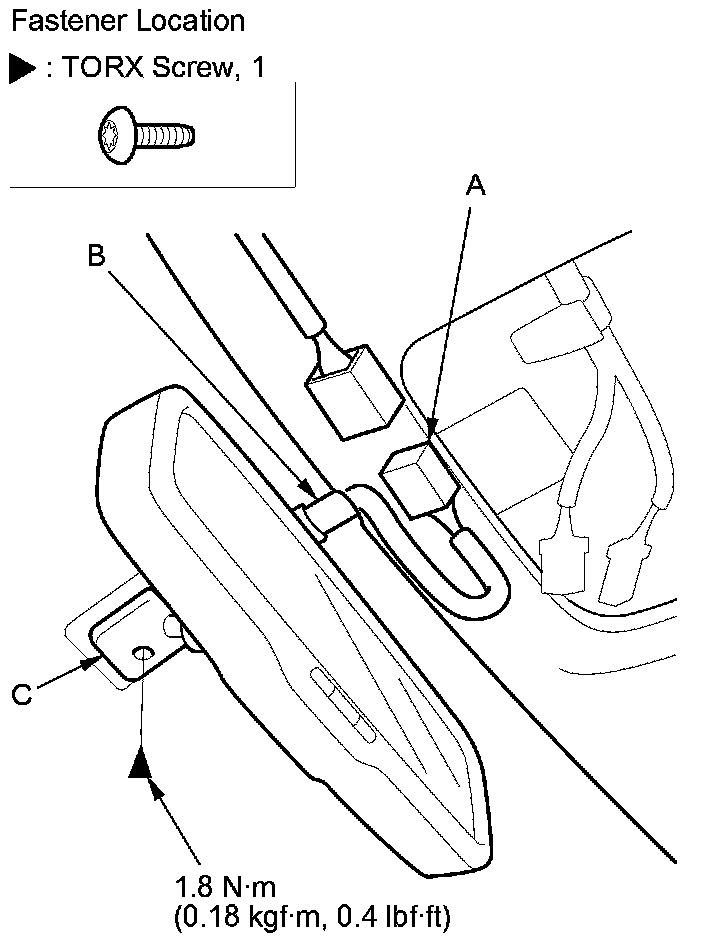 Fastener Location

▶ : TORX Screw, 1

A

B

C

1.8 N·m
(0.18 kgf·m, 0.4 lbf·ft)