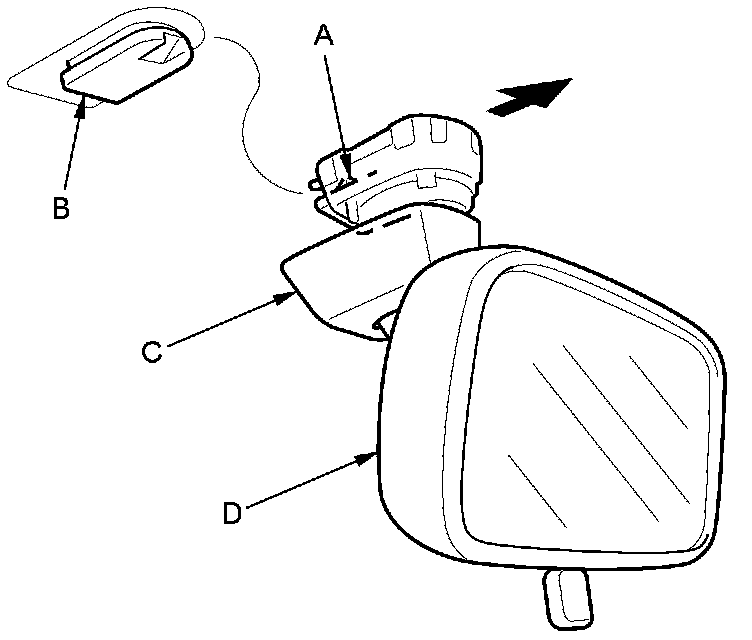 A
B
C
D