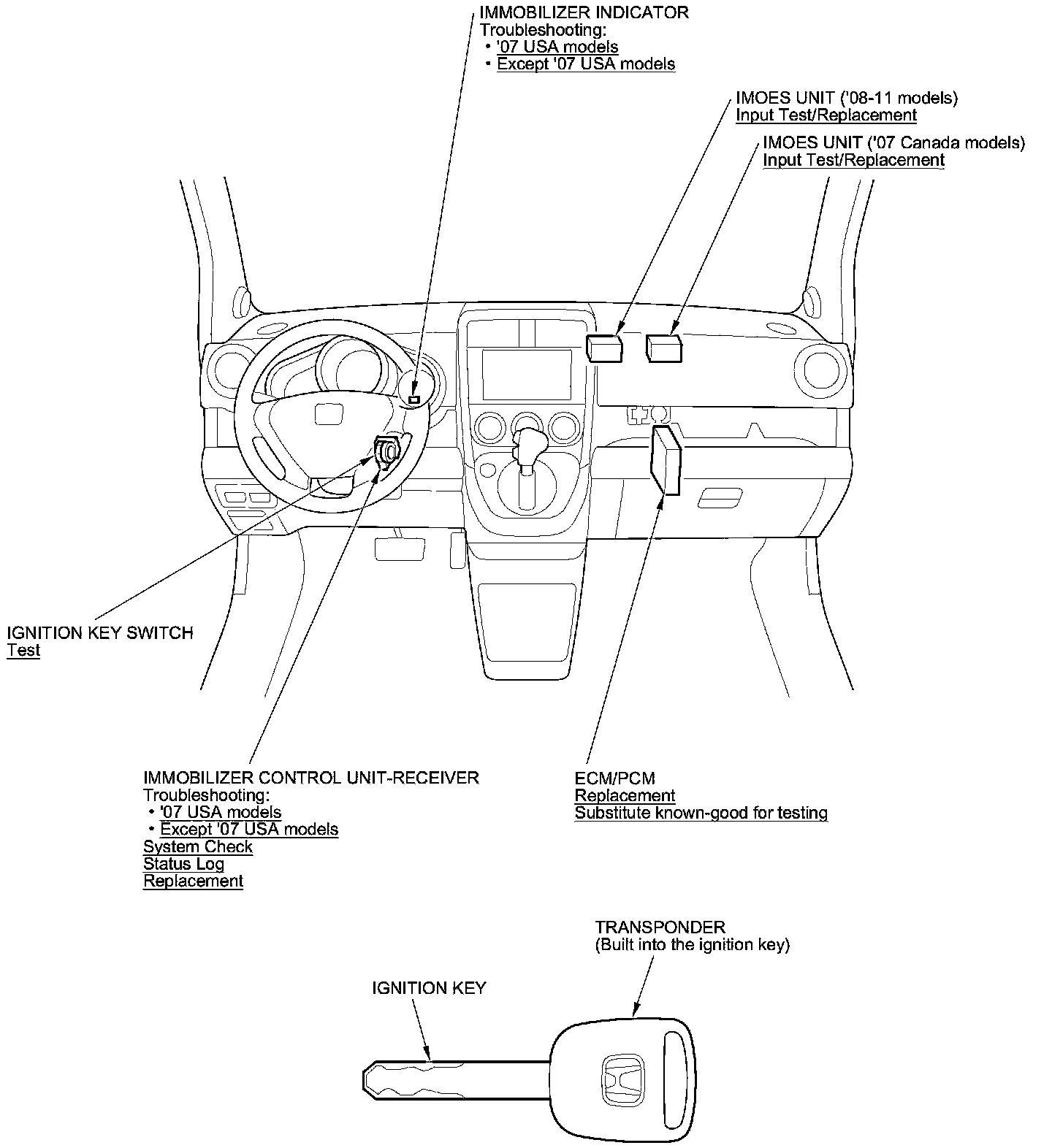 IMMOBILIZER INDICATOR
Troubleshooting:
• '07 USA models
• Except '07 USA models

IMOES UNIT ('08-11 models)
Input Test/Replacement

IMOES UNIT ('07 Canada models)
Input Test/Replacement

IGNITION KEY SWITCH
Test

IMMOBILIZER CONTROL UNIT-RECEIVER
Troubleshooting:
• '07 USA models
• Except '07 USA models
System Check
Status Log
Replacement

ECM/PCM
Replacement
Substitute known-good for testing

TRANSPONDER
(Built into the ignition key)

IGNITION KEY