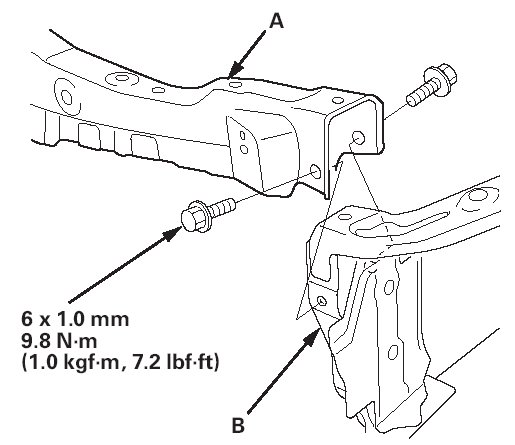 A

6 x 1.0 mm
9.8 N·m
(1.0 kgf·m, 7.2 lbf·ft)

B