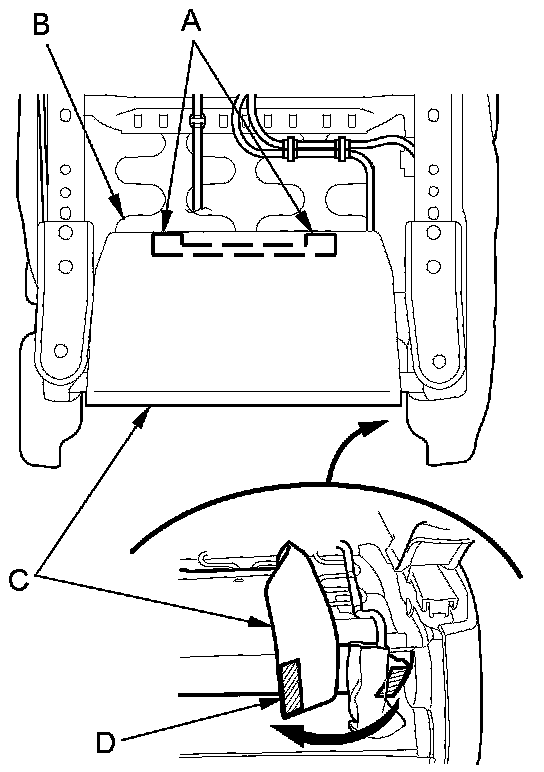 B
A
C
D