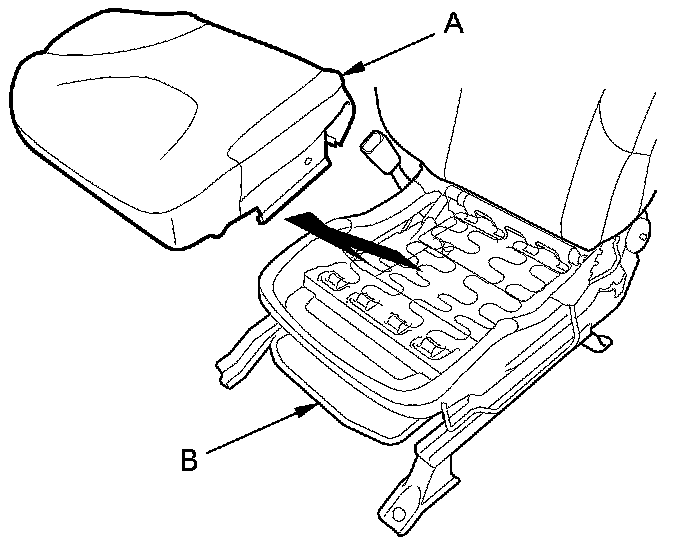 A

B