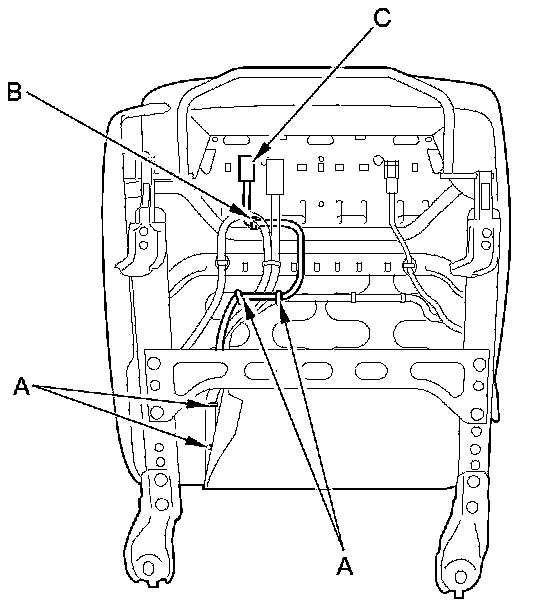 C
B
A
A