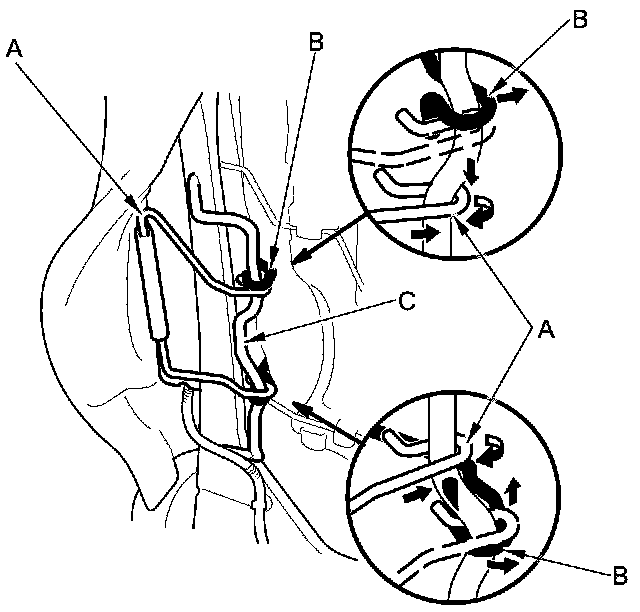 A
B
B
C
A
B