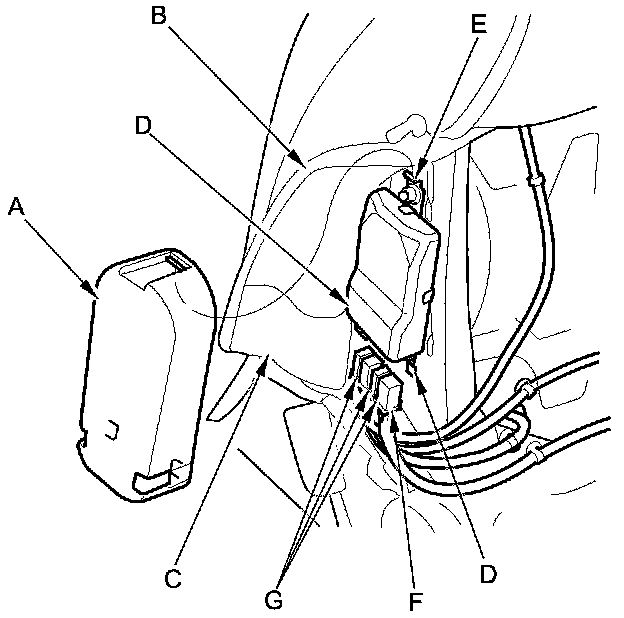 B
E
D
A
C
G
F
D