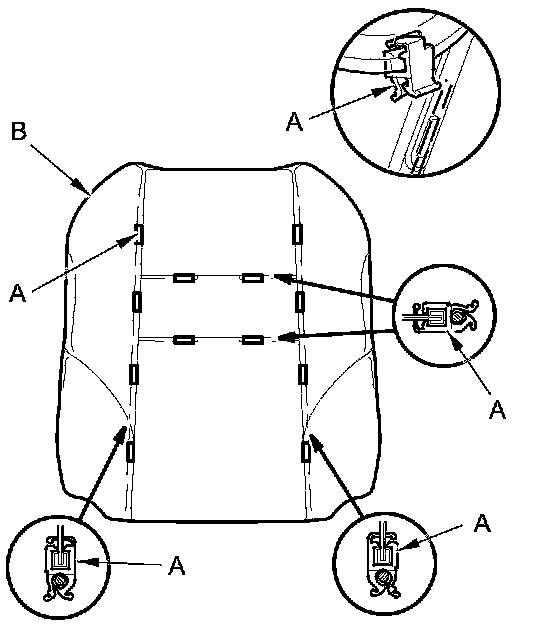 A
B
A
A
A
A