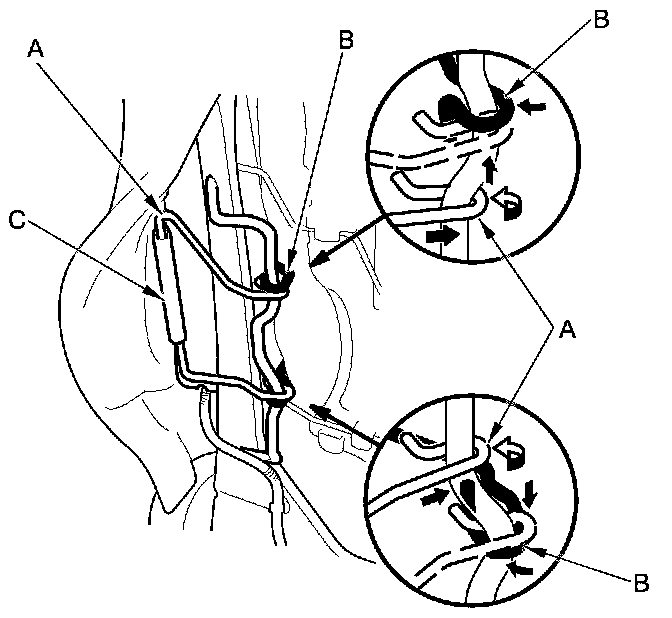 A
B
B
C
A
B