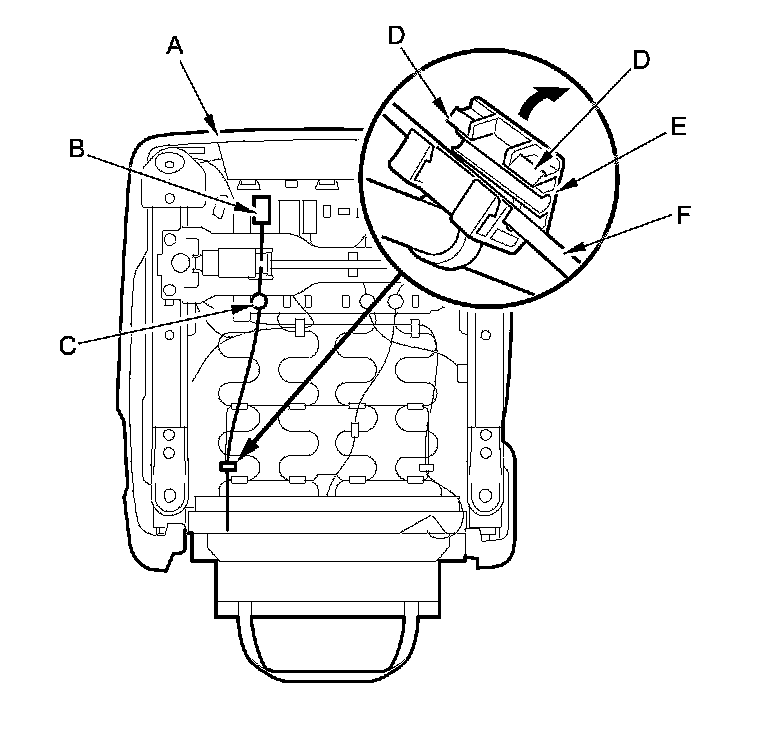 A
B
C
D
D
E
F