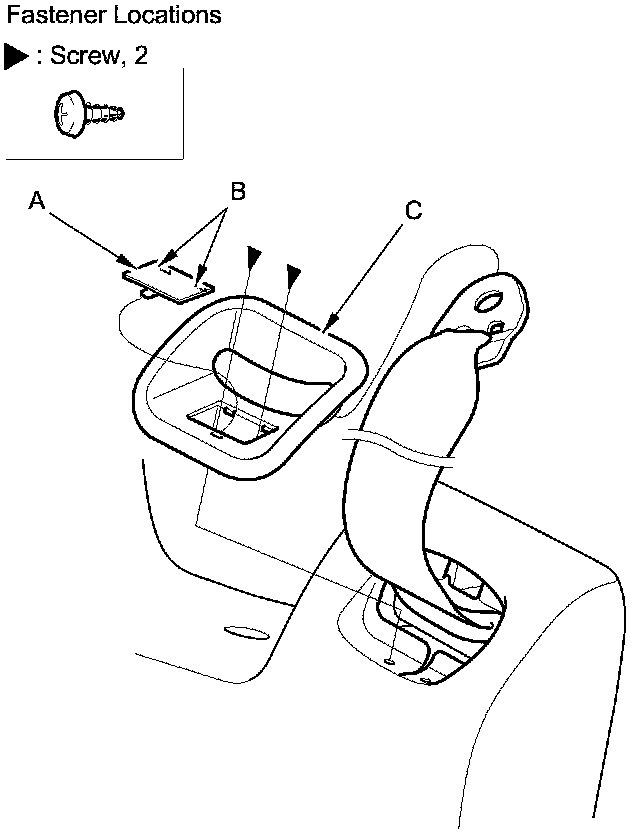 Fastener Locations

▶ : Screw, 2

A

B

C