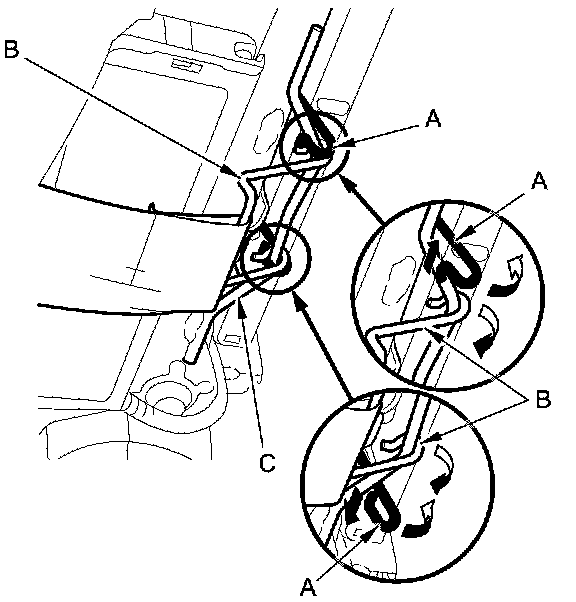 B
A
A
B
C
A