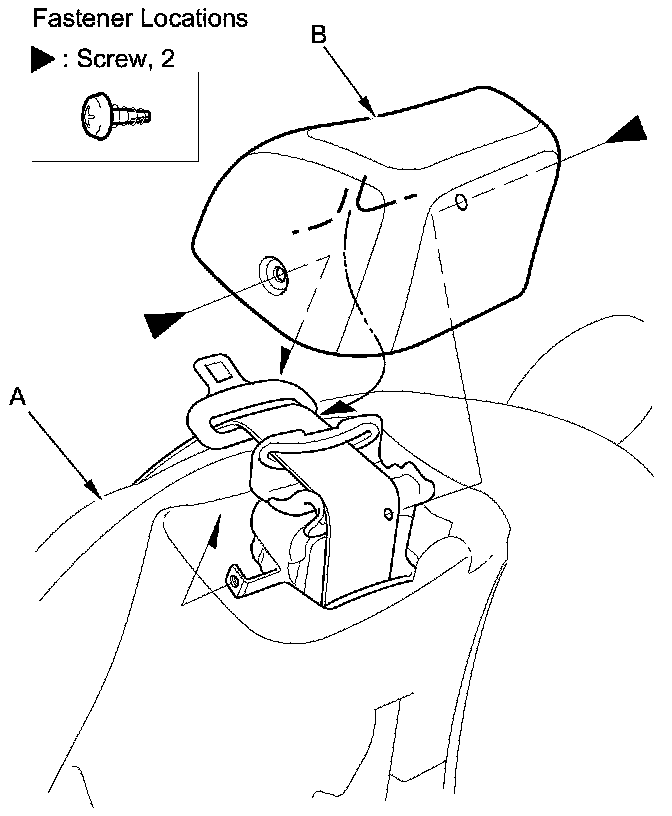 Fastener Locations

▶ : Screw, 2

B

A