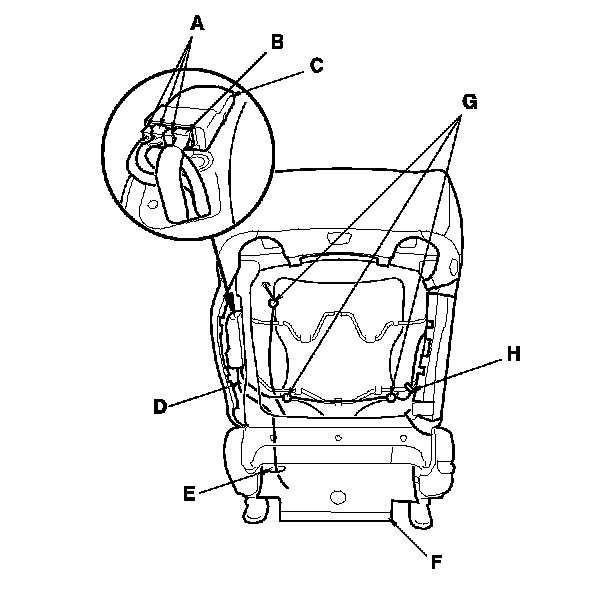 A
B
C
G
H
D
E
F