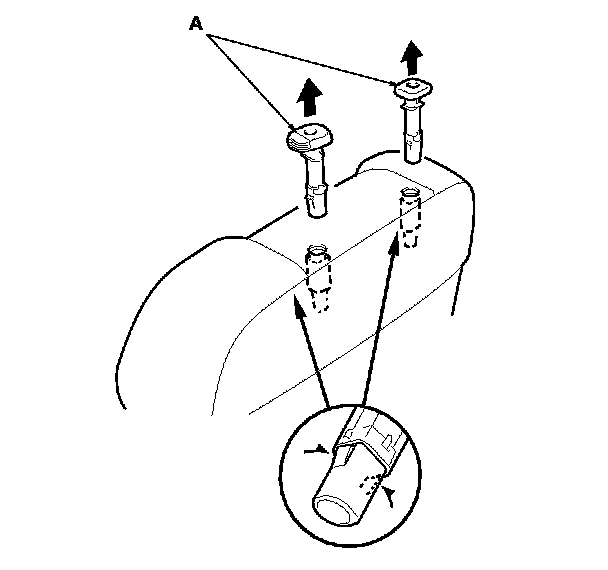 A