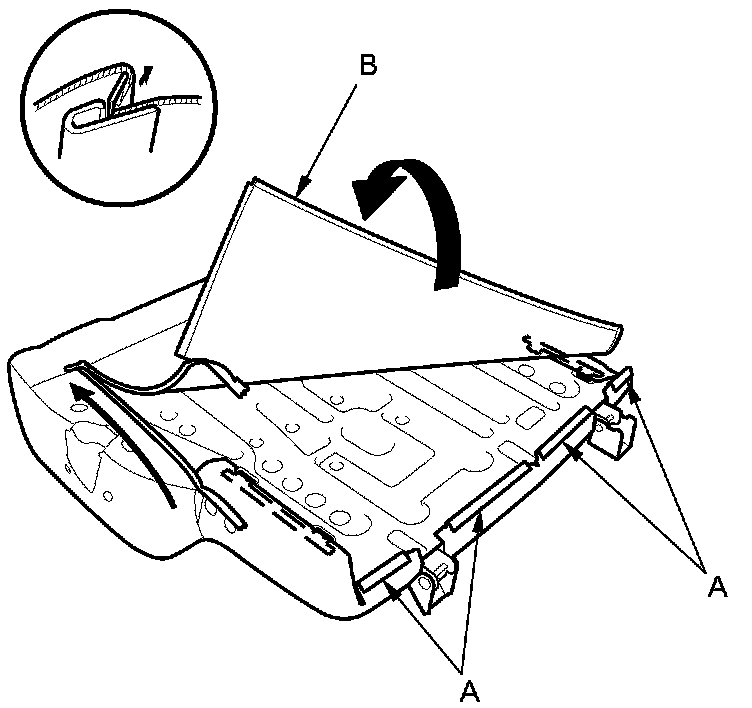 B

A

A