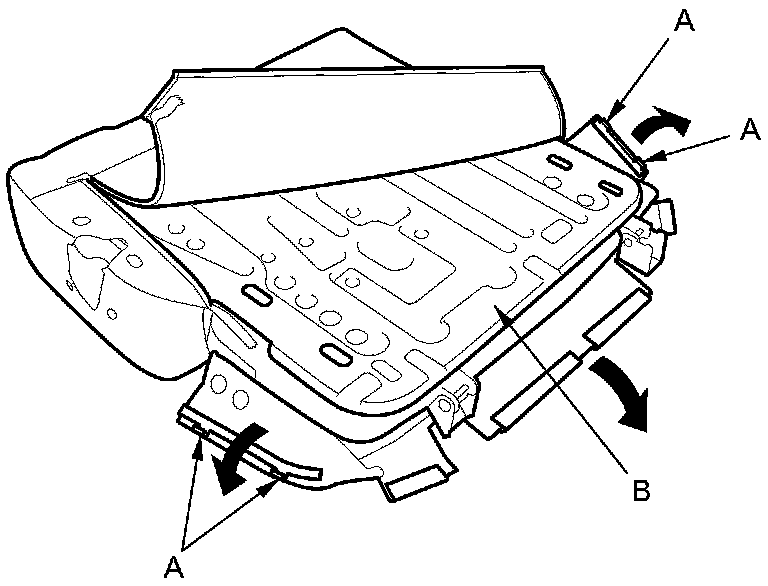 A
A
B
A