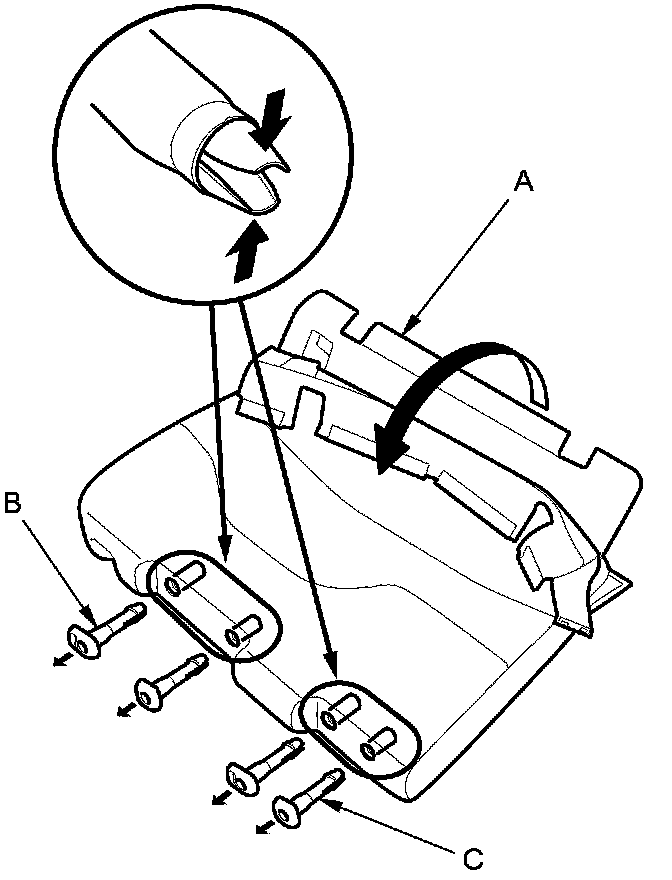 A
B
C