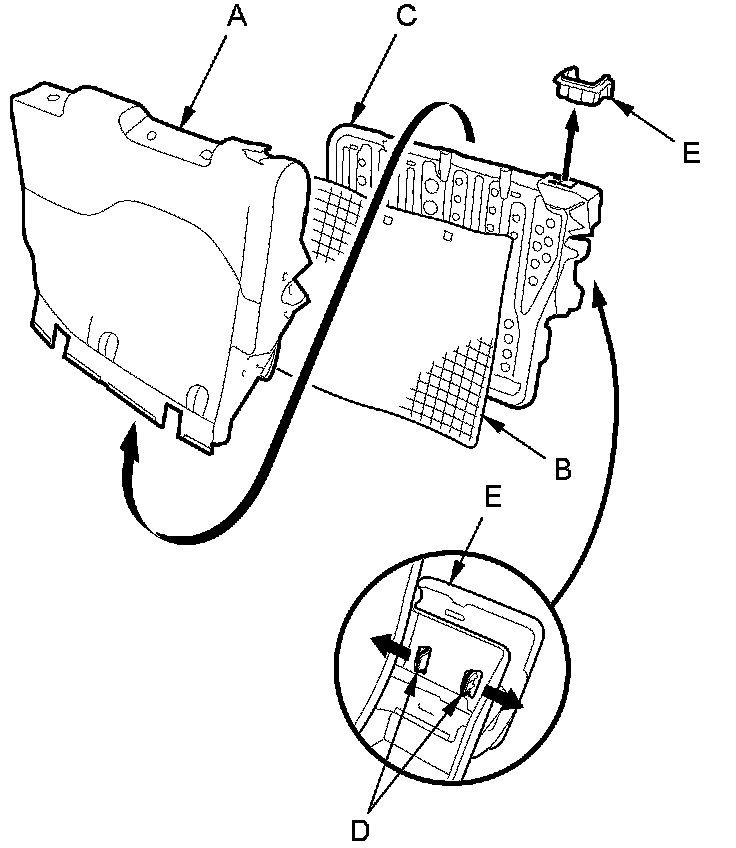 A
C
E
B
E
D