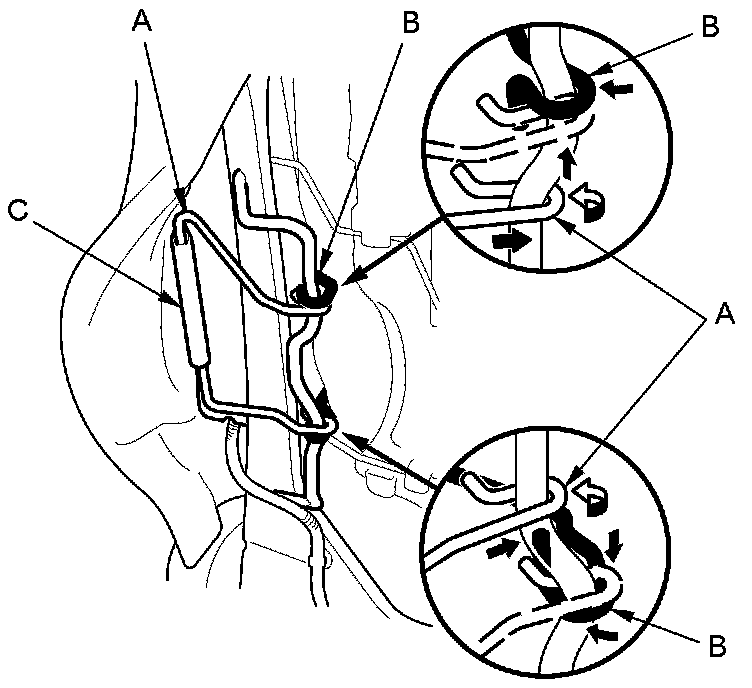 A
B
B
C
A
B