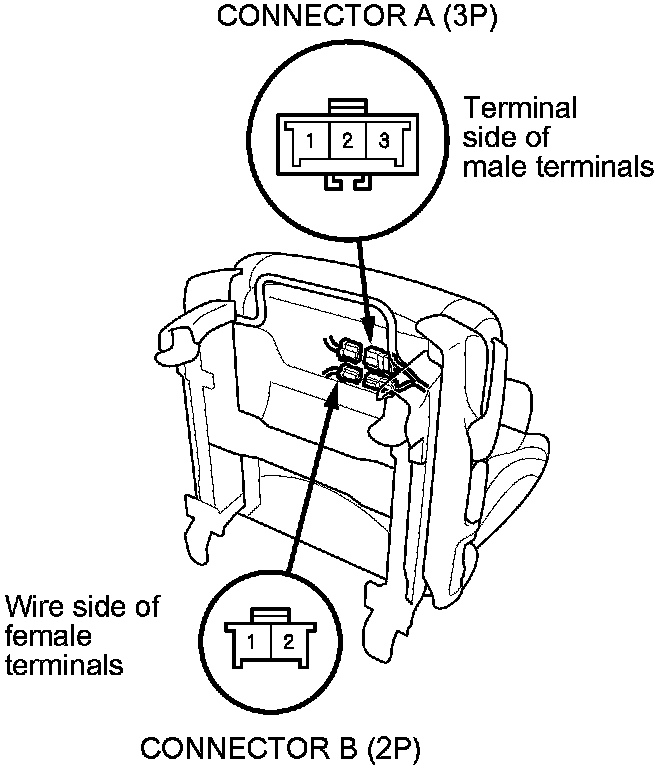 CONNECTOR A (3P)

1 2 3

Terminal side of male terminals

Wire side of female terminals

1 2

CONNECTOR B (2P)