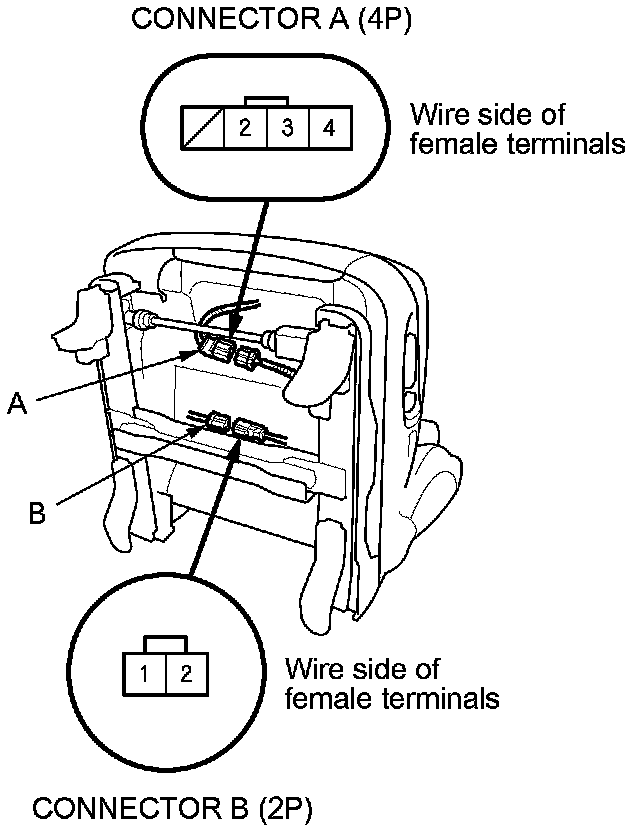 CONNECTOR A (4P)

2 3 4

Wire side of female terminals

A

B

1 2

Wire side of female terminals

CONNECTOR B (2P)