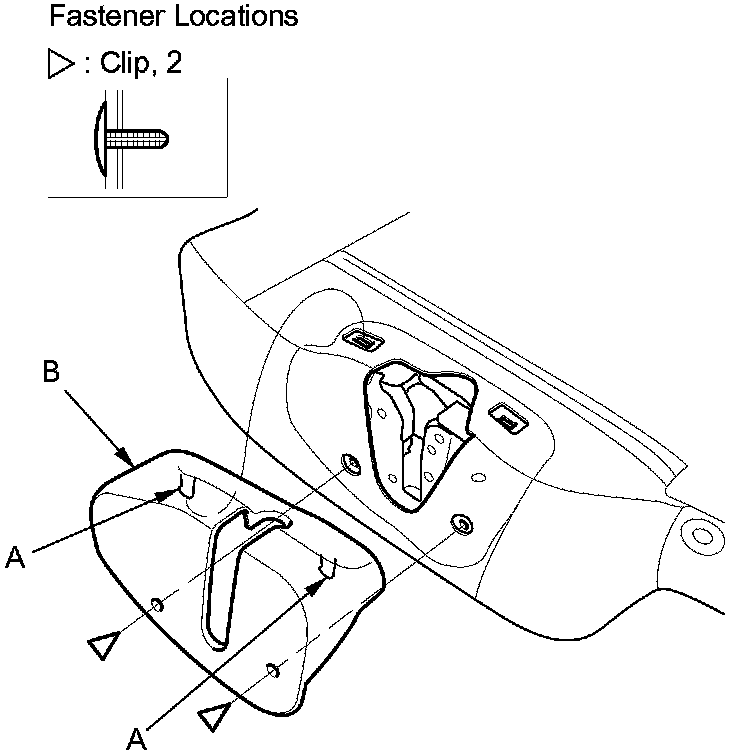 Fastener Locations

▷ : Clip, 2

B

A

A