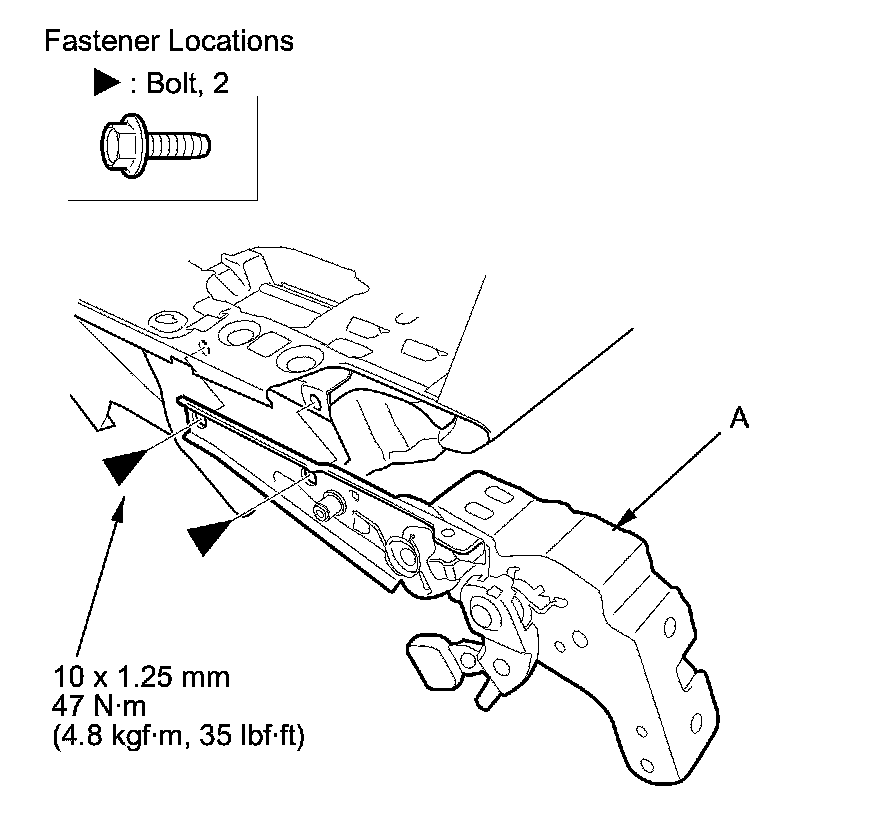 Fastener Locations

▶ : Bolt, 2

A

10 x 1.25 mm
47 N·m
(4.8 kgf·m, 35 lbf·ft)