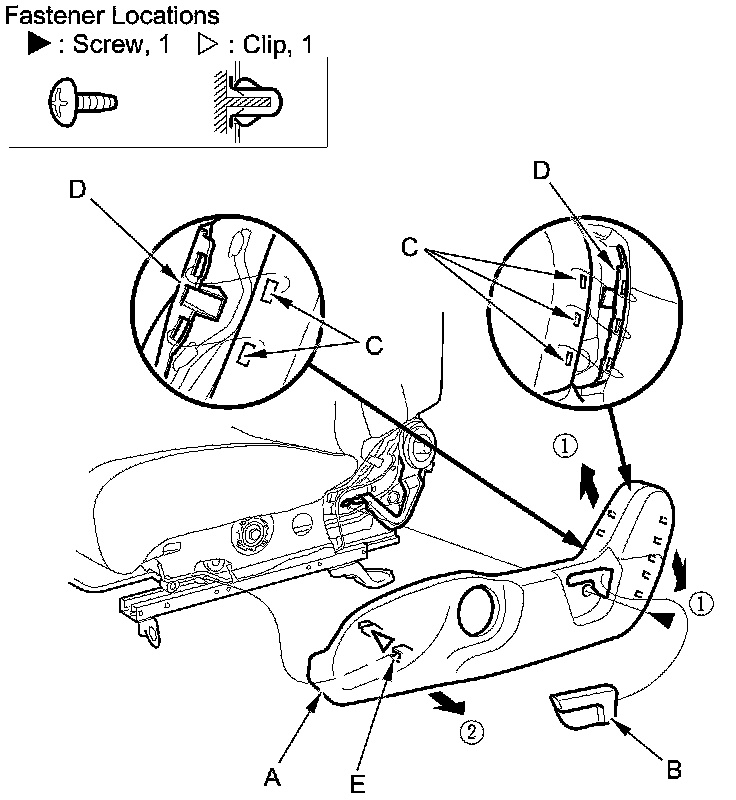 Fastener Locations
▶ : Screw, 1 ▷ : Clip, 1

D
C
D
C
①
①
②
A
E
B