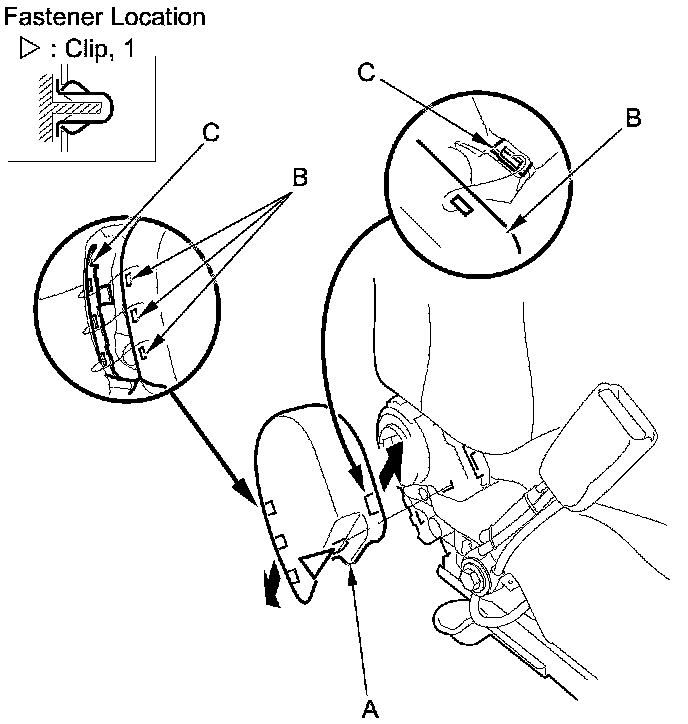 Fastener Location
▷ : Clip, 1

C
B
C
B
A