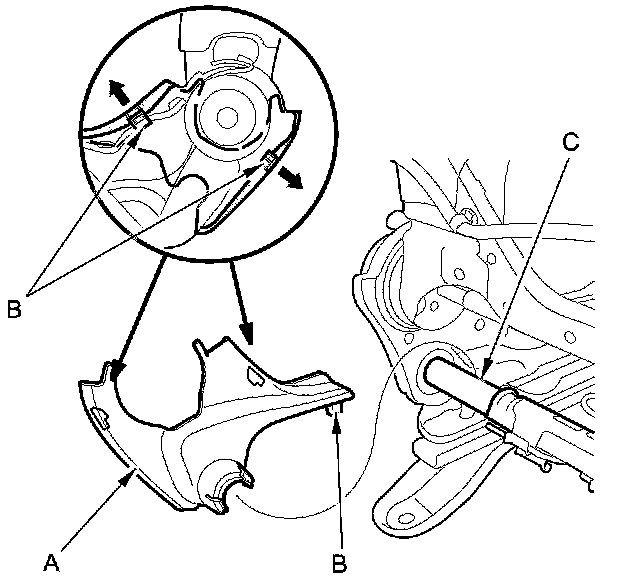 C
B
A
B