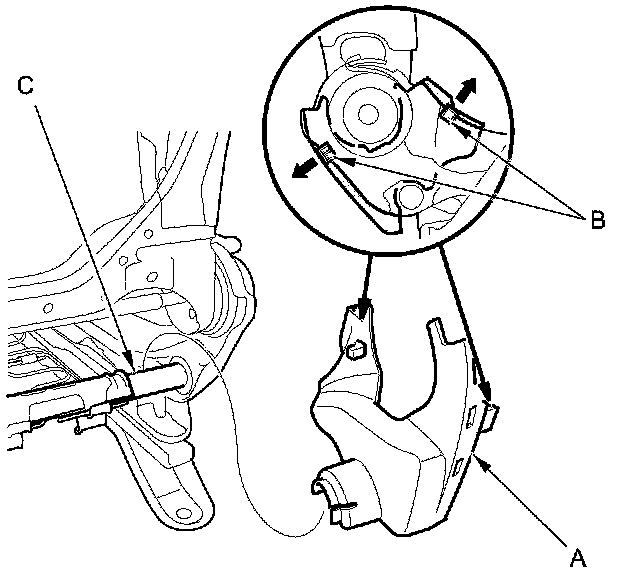 C

B

A