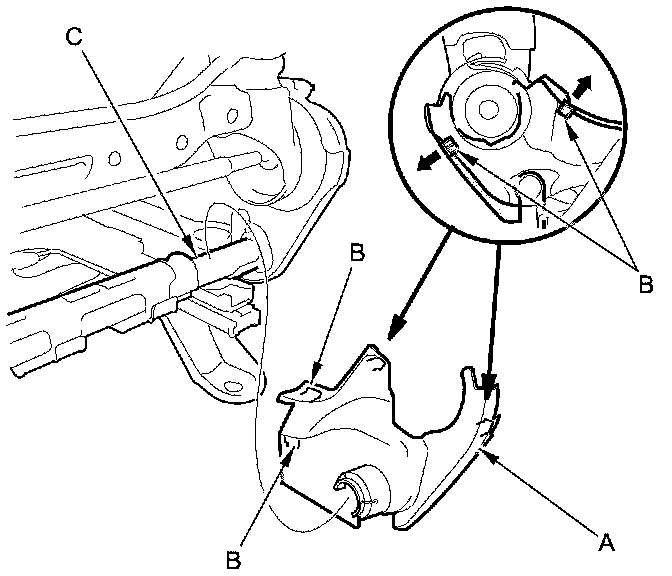 C
B
B
B
A