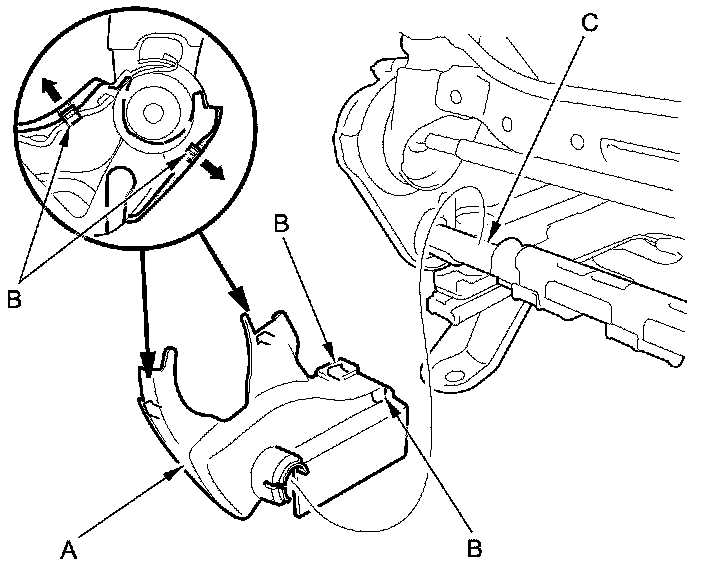 C
B
B
A
B