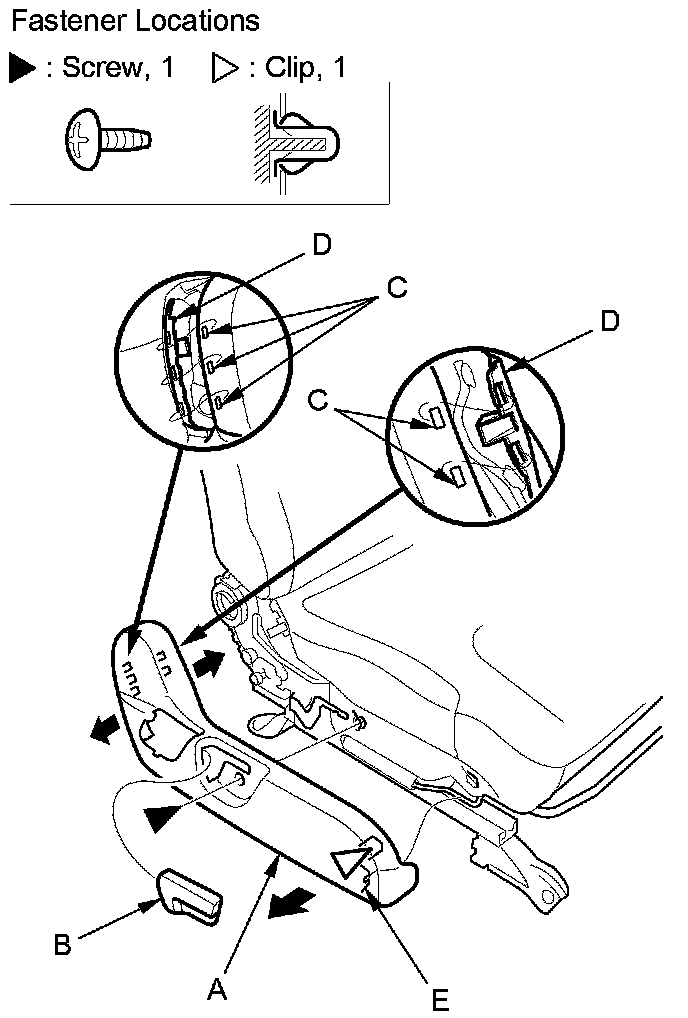 Fastener Locations

▶ : Screw, 1 ▷ : Clip, 1

D
C
D
C
B
A
E