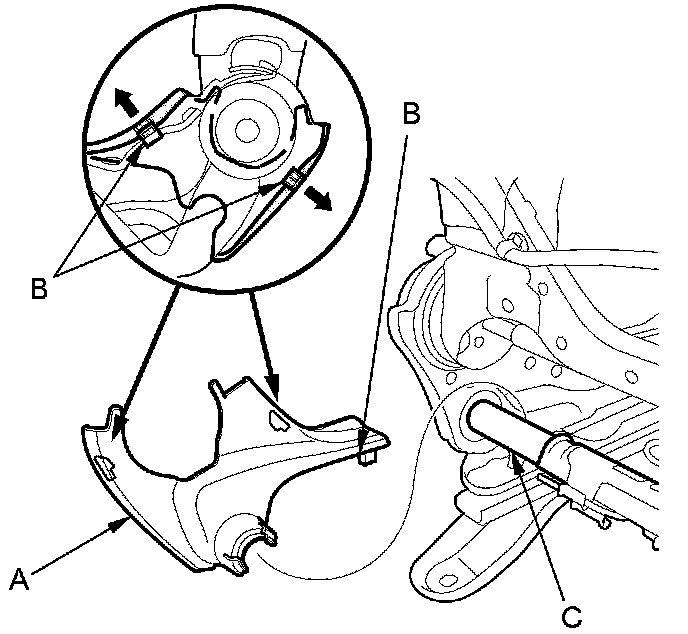 B
B
A
C