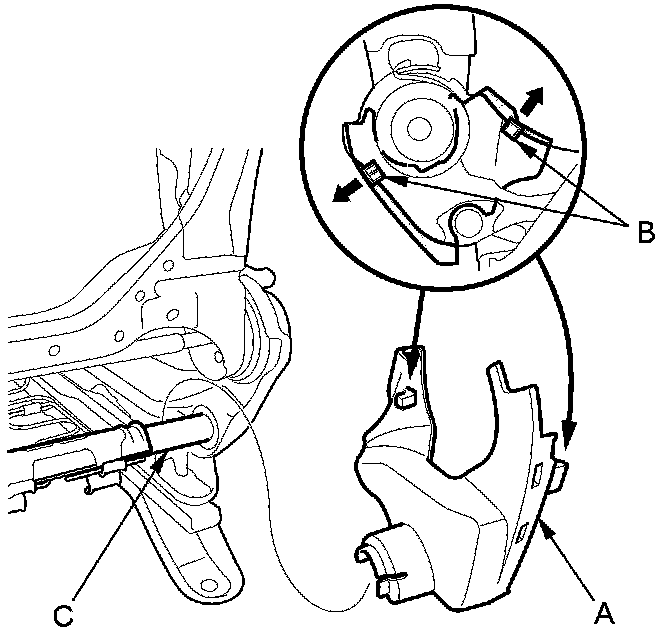 B
C
A