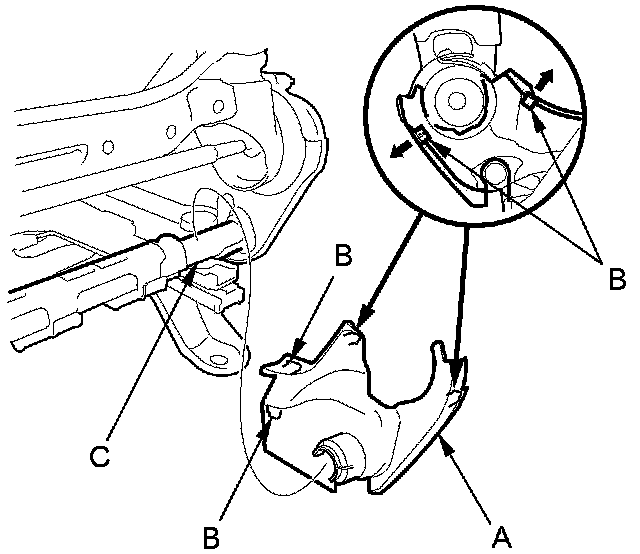 B
B
C
B
A