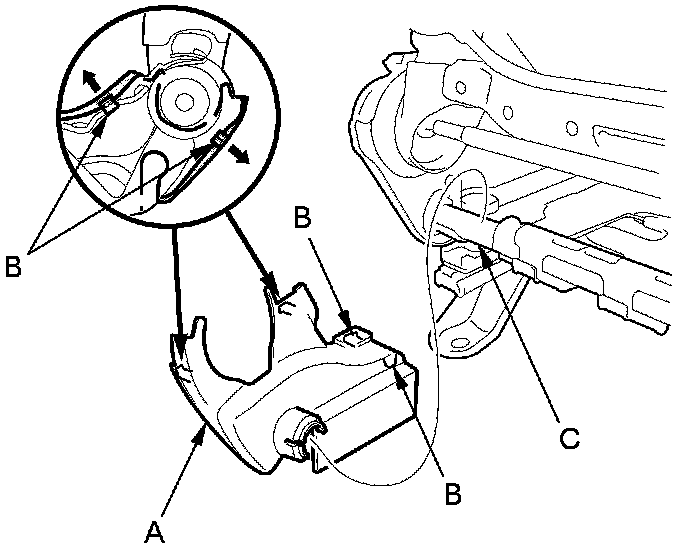 B
B
C
B
A