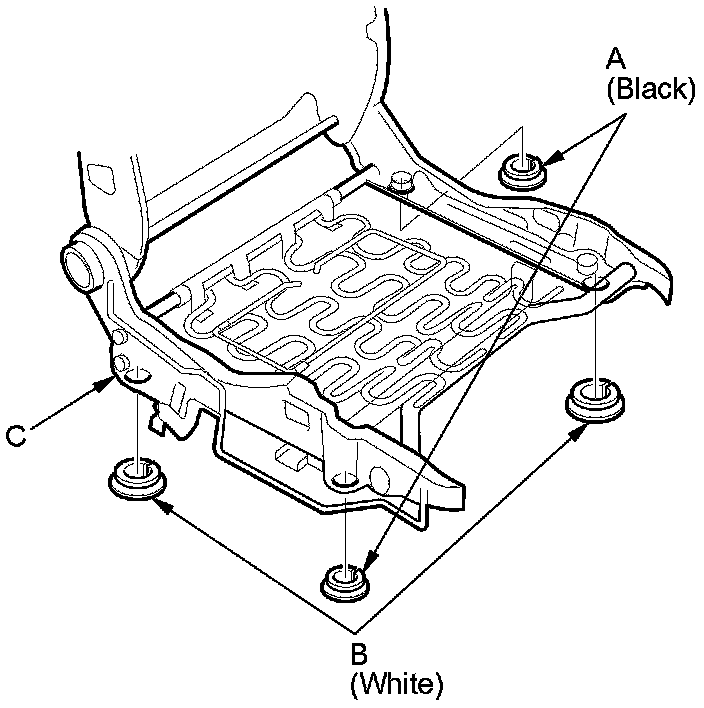 A
(Black)

C

B
(White)