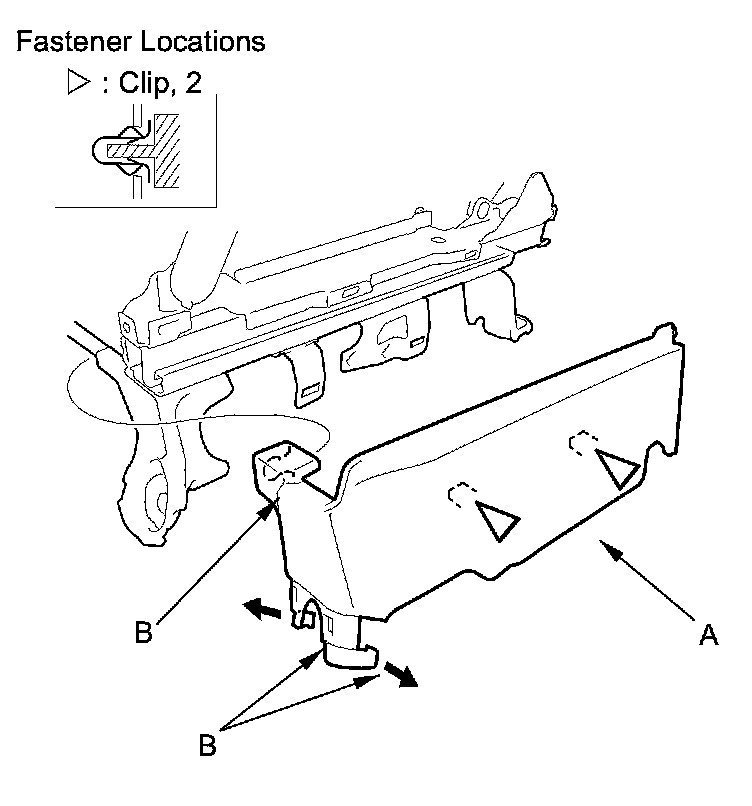 Fastener Locations

▷ : Clip, 2

B

A

B