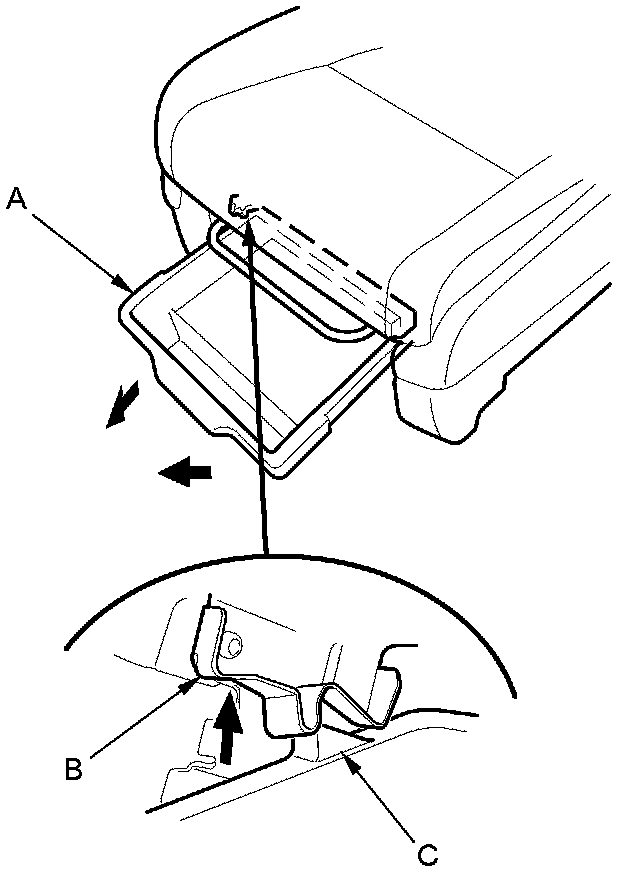 A

B

C