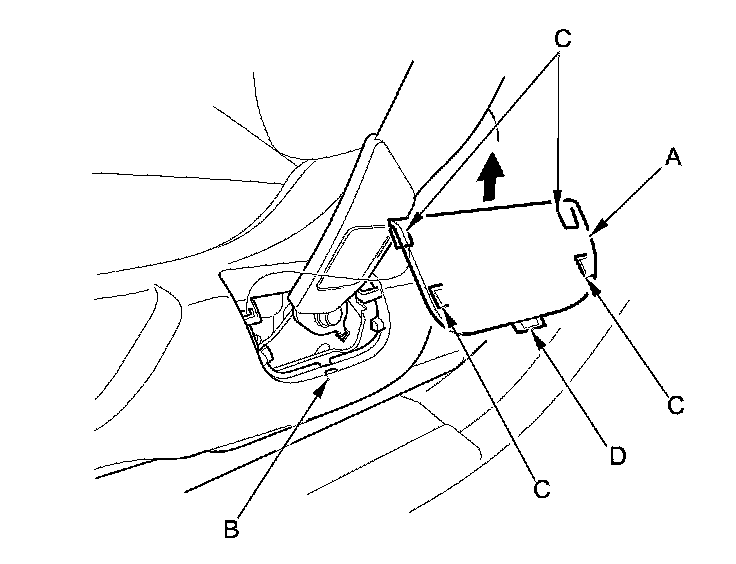 C
A
C
D
C
B