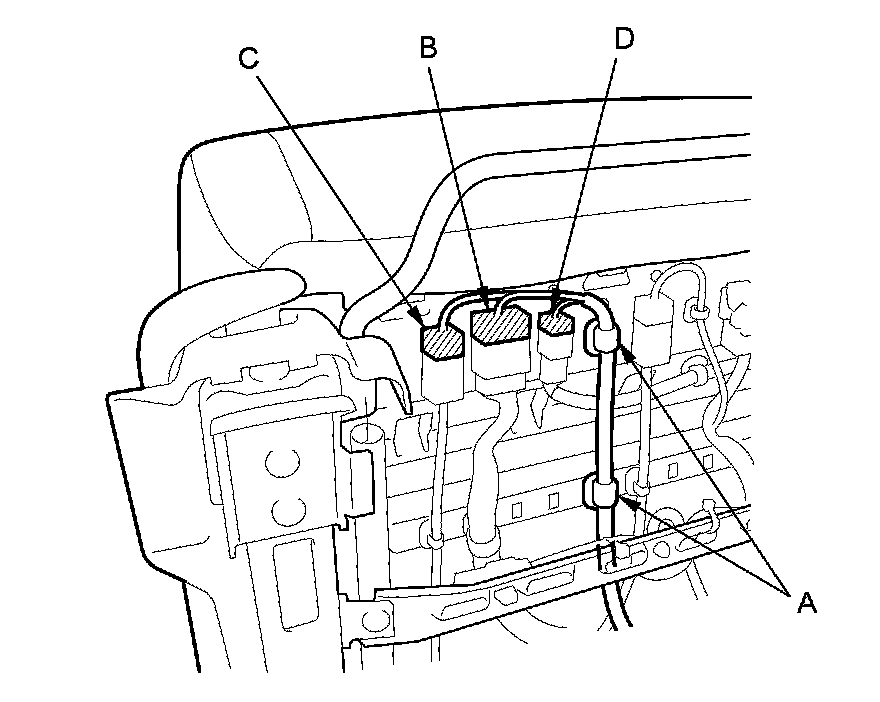 C
B
D
A