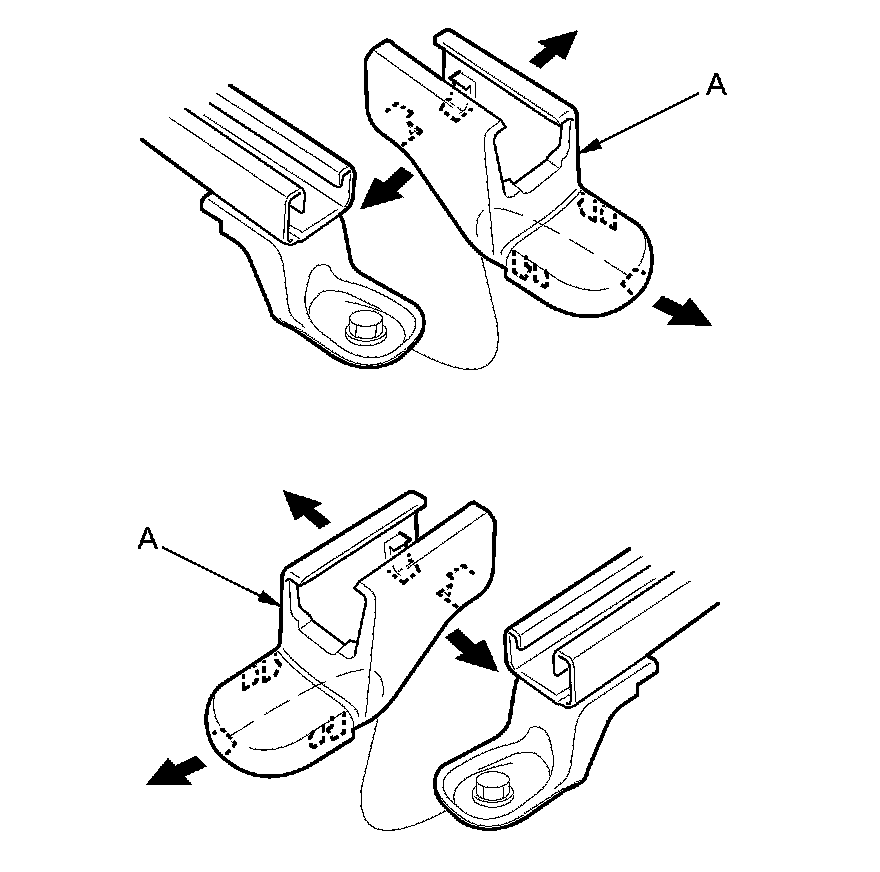 A

A