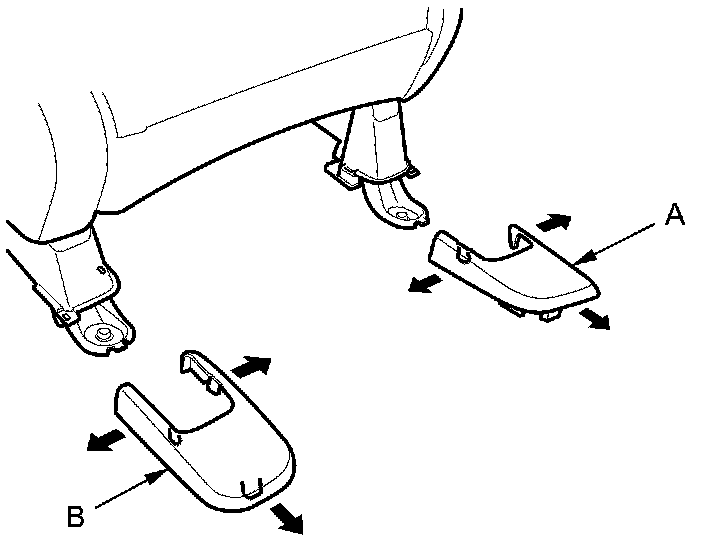 A

B