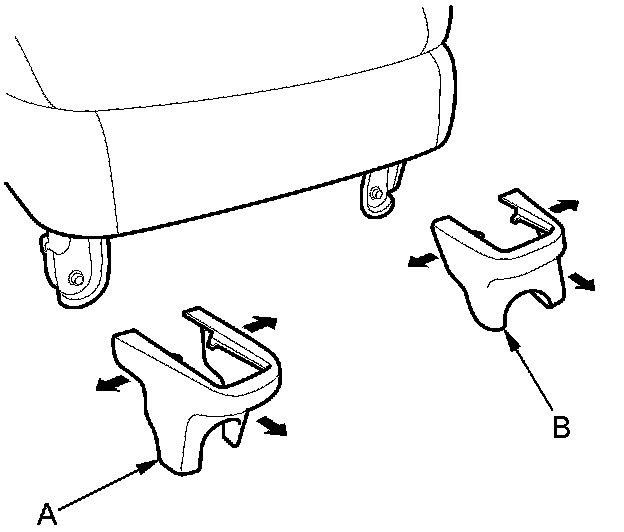 B

A