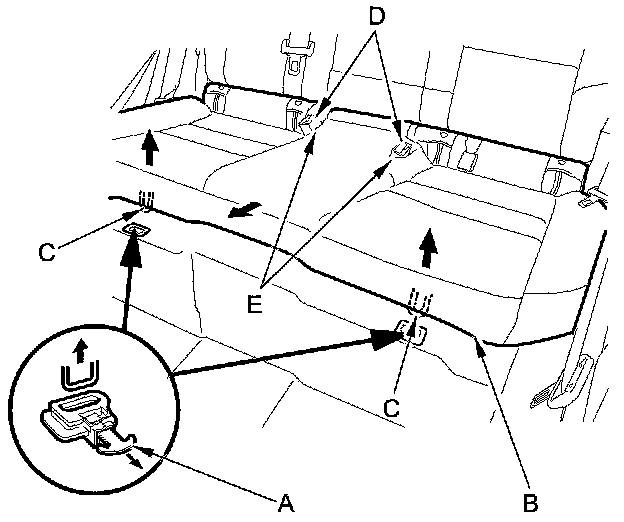 D
C
E
C
A
B