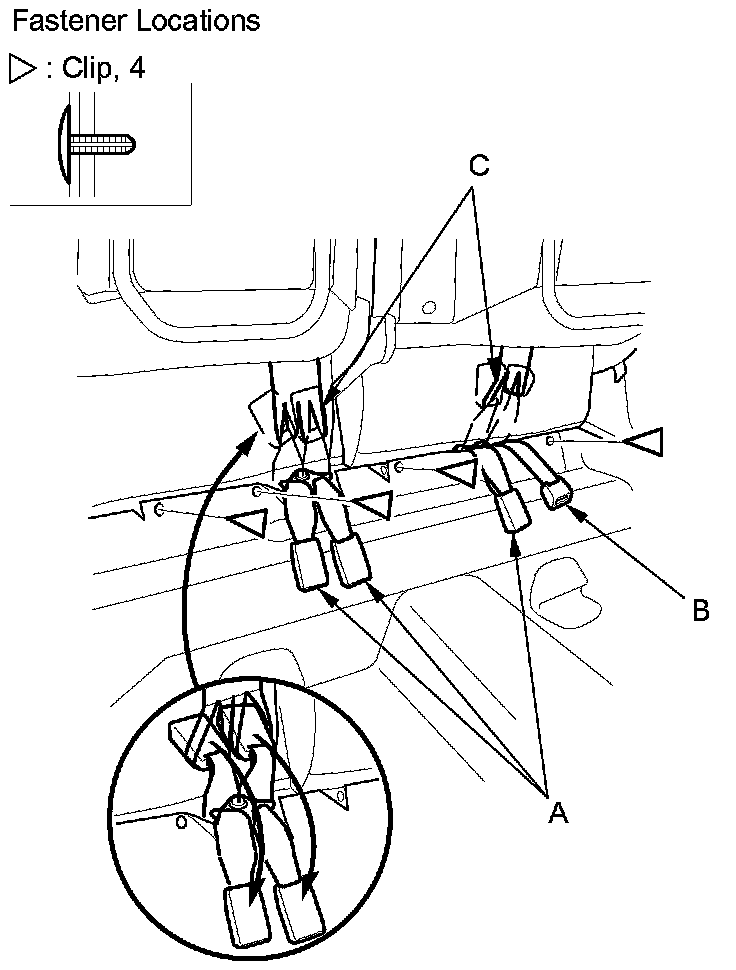 Fastener Locations

▷ : Clip, 4

C

B

A