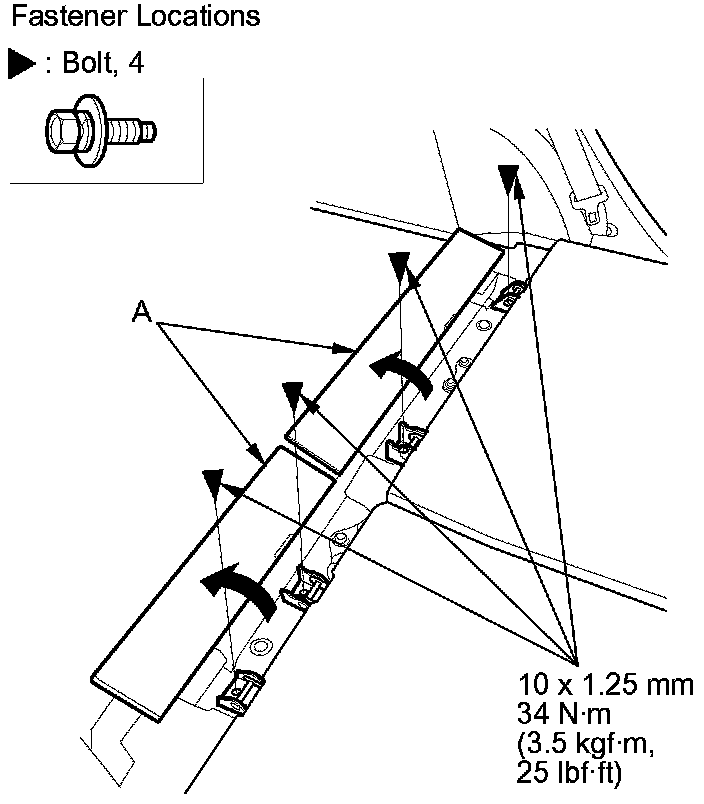 Fastener Locations

▶ : Bolt, 4

A

10 x 1.25 mm
34 N·m
(3.5 kgf·m,
25 lbf·ft)