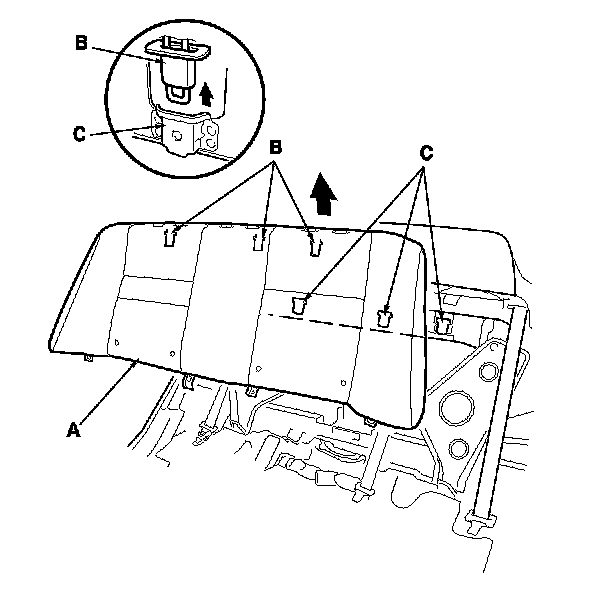 B
C
B
C
A